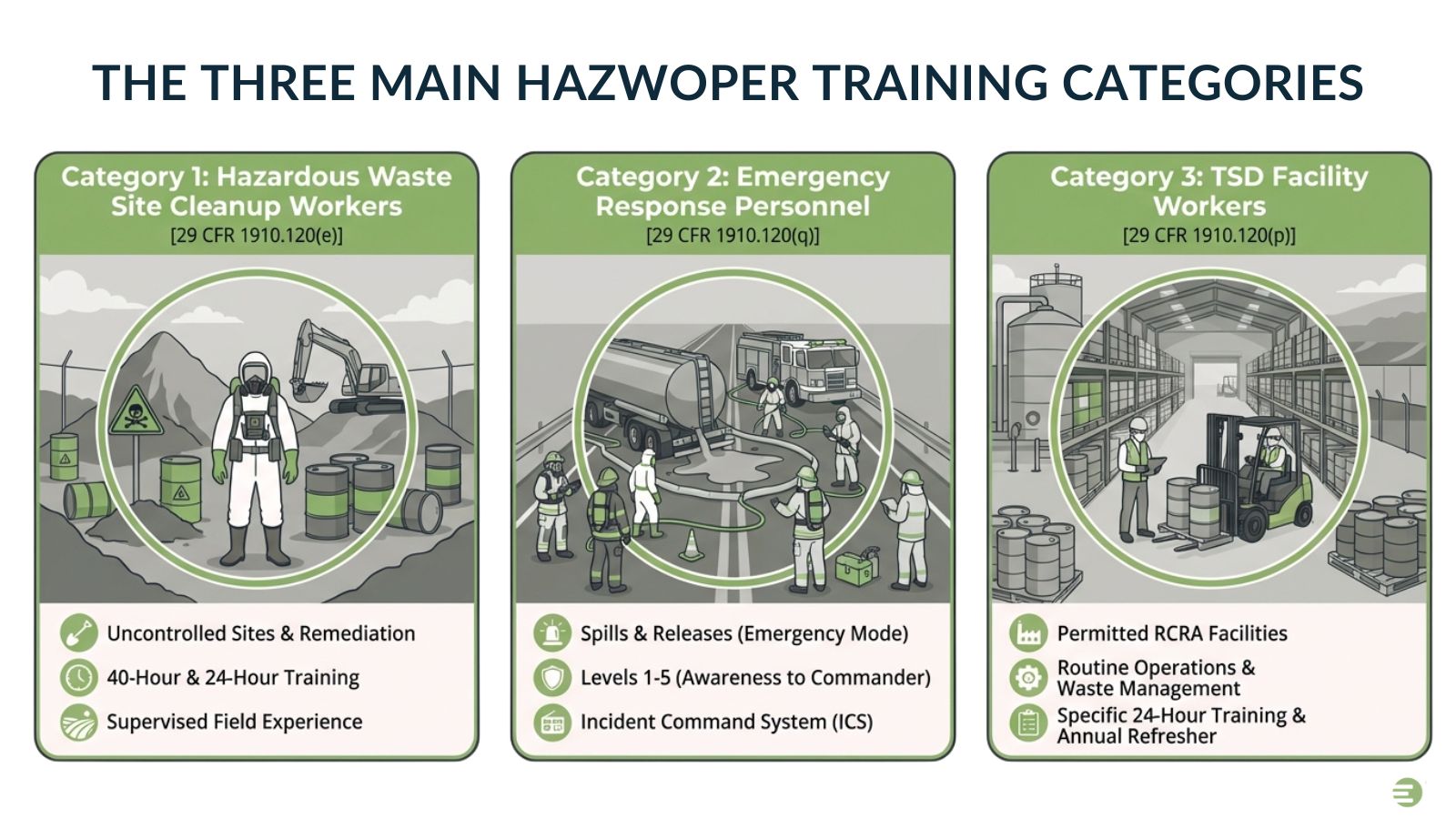 THE THREE MAIN HAZWOPER TRAINING CATEGORIES

Category 1: Hazardous Waste Site Cleanup Workers
[29 CFR 1910.120(e)]

Uncontrolled Sites & Remediation
40-Hour & 24-Hour Training
Supervised Field Experience

Category 2: Emergency Response Personnel
[29 CFR 1910.120(q)]

Spills & Releases (Emergency Mode)
Levels 1-5 (Awareness to Commander)
Incident Command System (ICS)

Category 3: TSD Facility Workers
[29 CFR 1910.120(p)]

Permitted RCRA Facilities
Routine Operations & Waste Management
Specific 24-Hour Training & Annual Refresher