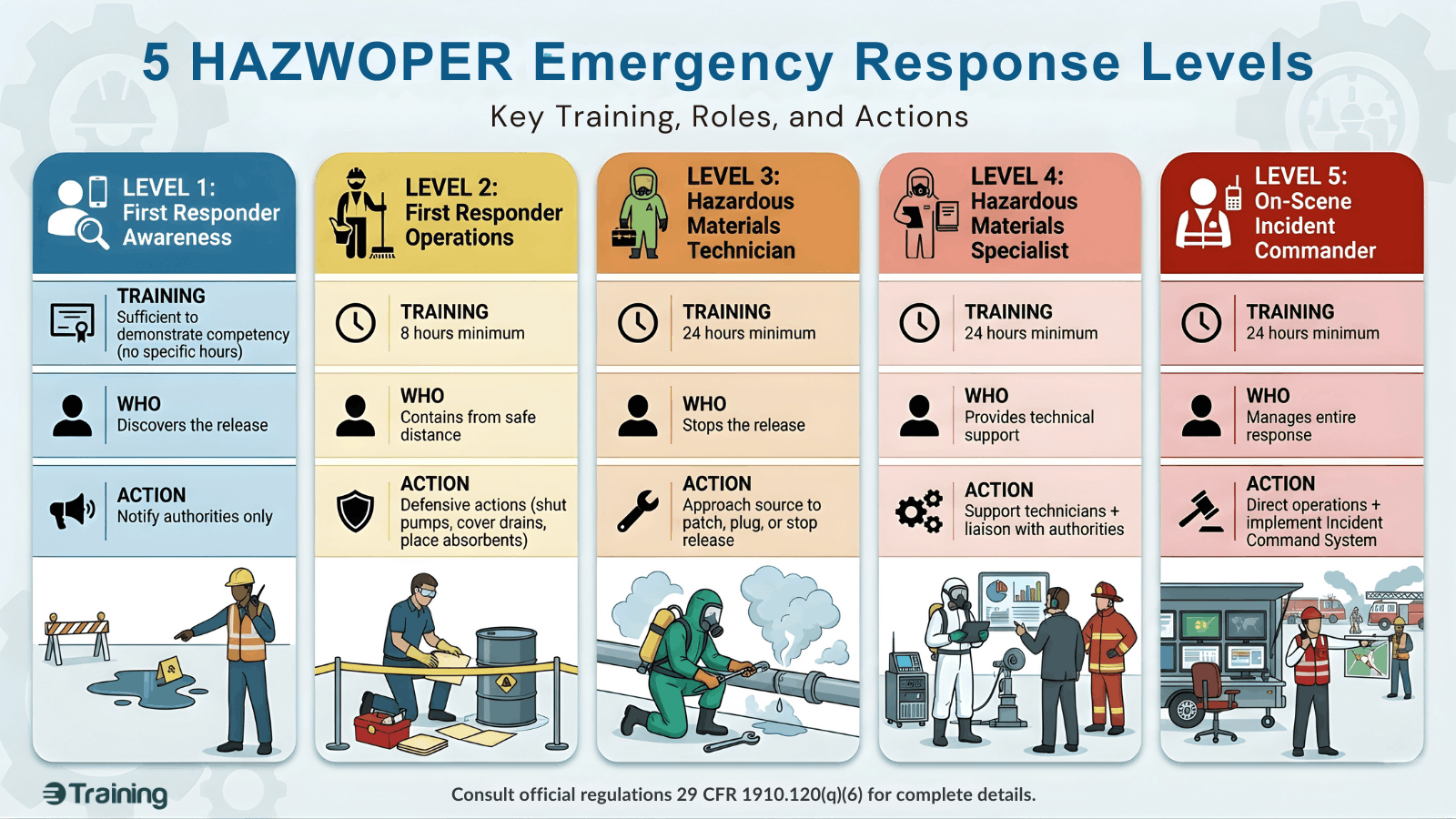 5 HAZWOPER Emergency Response Levels

Key Training, Roles, and Actions

LEVEL 1: First Responder Awareness

TRAINING
Sufficient to demonstrate competency (no specific hours)

WHO
Discovers the release

ACTION
Notify authorities only

LEVEL 2: First Responder Operations

TRAINING
8 hours minimum

WHO
Contains from safe distance

ACTION
Defensive actions (shut pumps, cover drains, place absorbents)

LEVEL 3: Hazardous Materials Technician

TRAINING
24 hours minimum

WHO
Stops the release

ACTION
Approach source to patch, plug, or stop release

LEVEL 4: Hazardous Materials Specialist

TRAINING
24 hours minimum

WHO
Provides technical support

ACTION
Support technicians + liaison with authorities

LEVEL 5: On-Scene Incident Commander

TRAINING
24 hours minimum

WHO
Manages entire response

ACTION
Direct operations + implement Incident Command System

Training

Consult official regulations 29 CFR 1910.120(q)(6) for complete details.