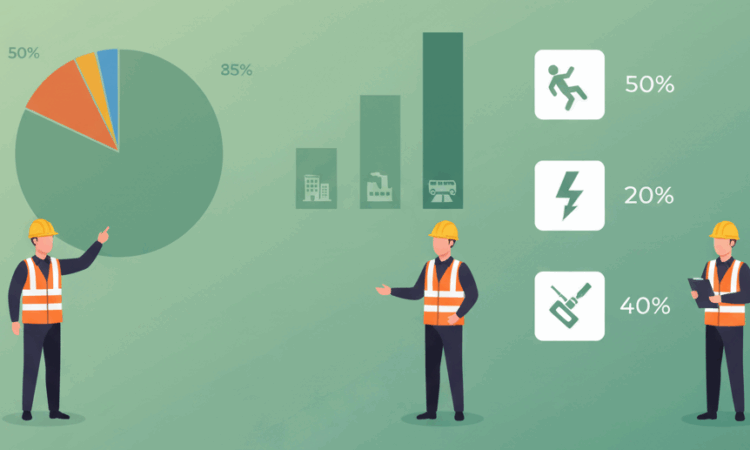 50%

85%

50%

20%

40%